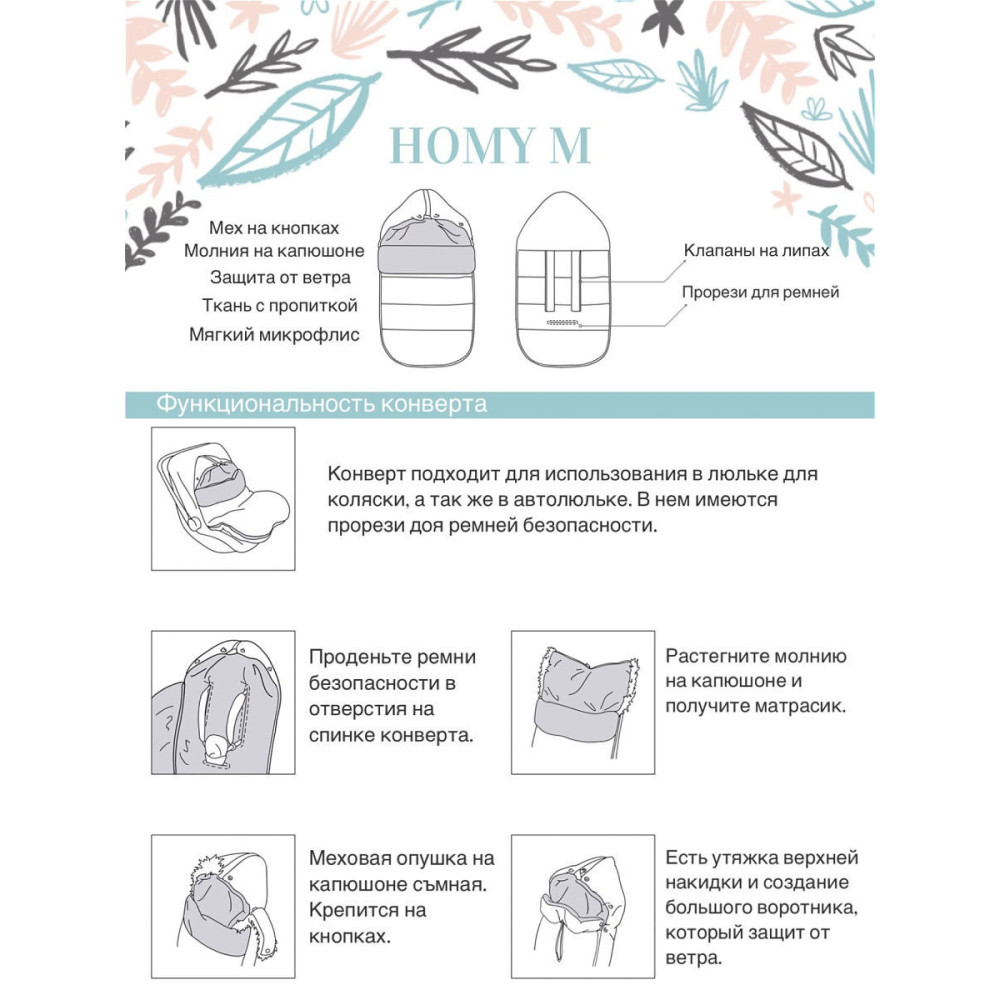 HOMY M

Мех на кнопках
Молния на капюшоне
Защита от ветра
Ткань с пропиткой
Мягкий микрофлис

Клапаны на липах
Прорези для ремней

Функциональность конверта

Конверт подходит для использования в люльке для коляски, а так же в автолюльке. В нем имеются прорези доя ремней безопасности.

Проденьте ремни безопасности в отверстия на спинке конверта.

Растегните молнию на капюшоне и получите матрасик.

Меховая опушка на капюшоне съмная. Крепится на кнопках.

Есть утяжка верхней накидки и создание большого воротника, который защит от ветра.